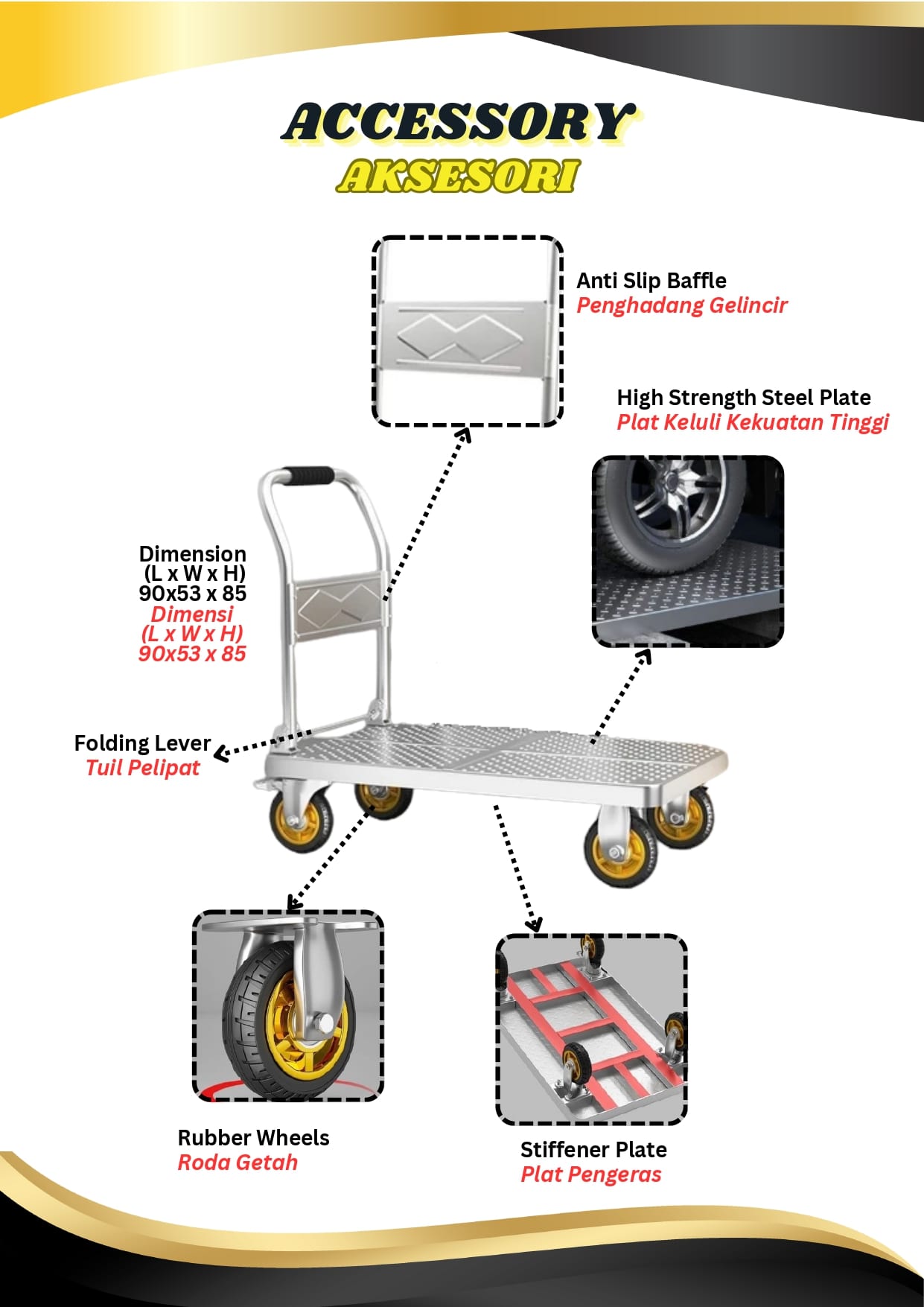 ACCESSORY
AKSESORI

Anti Slip Baffle
Penghadang Gelincir

High Strength Steel Plate
Plat Keluli Kekuatan Tinggi

Dimension
(L x W x H)
90x53 x 85
Dimensi
(L x W x H)
90x53 x 85

Folding Lever
Tuil Pelipat

Rubber Wheels
Roda Getah

Stiffener Plate
Plat Pengeras